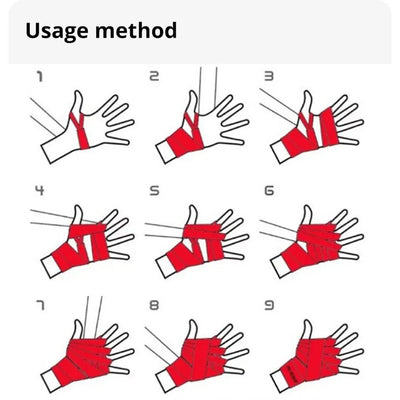 Usage method

1

2

3

4

5

6

7

8

9